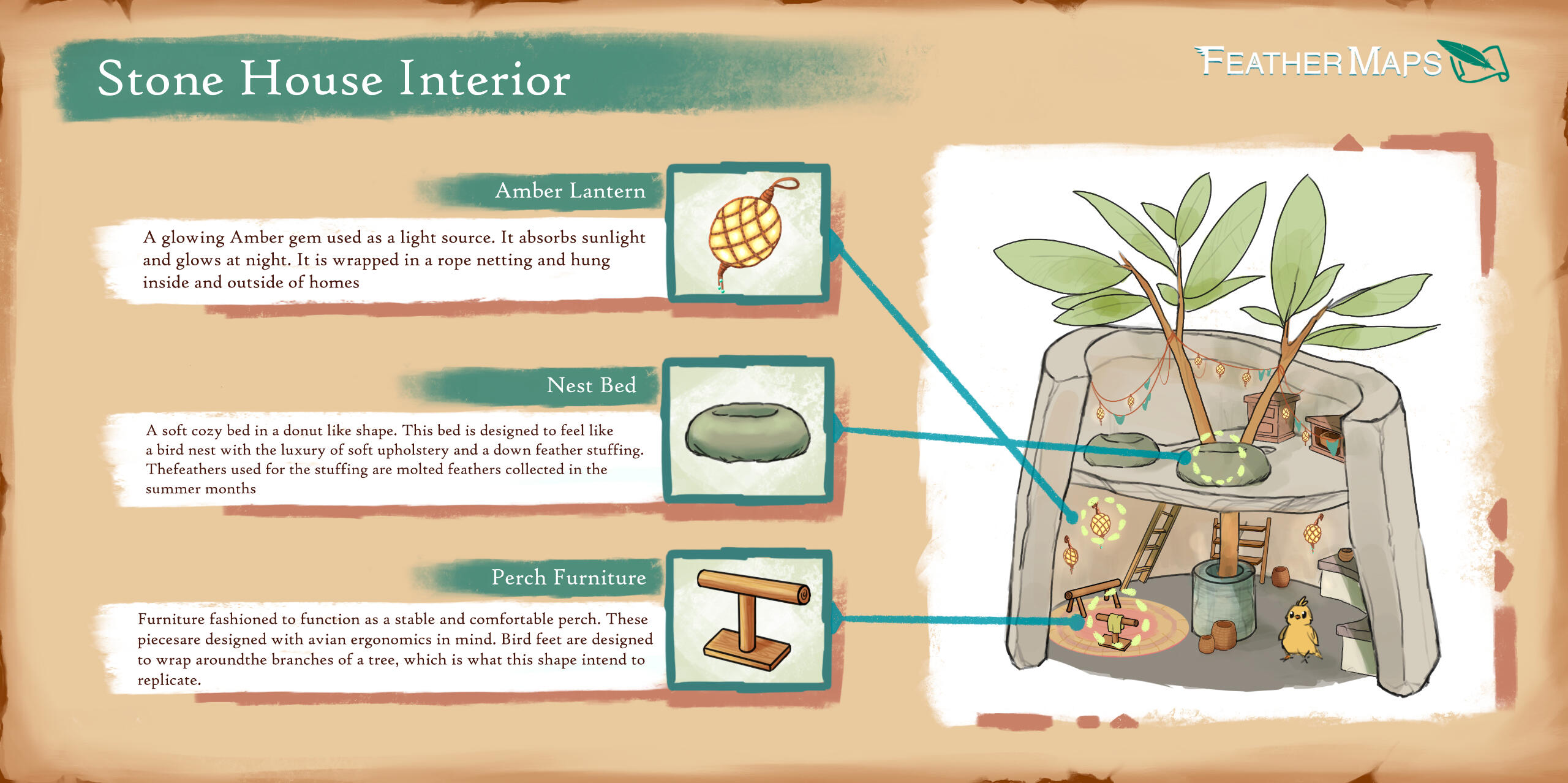 Stone House Interior

FEATHER MAPS

Amber Lantern

A glowing Amber gem used as a light source. It absorbs sunlight and glows at night. It is wrapped in a rope netting and hung inside and outside of homes

Nest Bed

A soft cozy bed in a donut like shape. This bed is designed to feel like a bird nest with the luxury of soft upholstery and a down feather stuffing. Thefeathers used for the stuffing are molted feathers collected in the summer months

Perch Furniture

Furniture fashioned to function as a stable and comfortable perch. These piecesare designed with avian ergonomics in mind. Bird feet are designed to wrap aroundthe branches of a tree, which is what this shape intend to replicate.